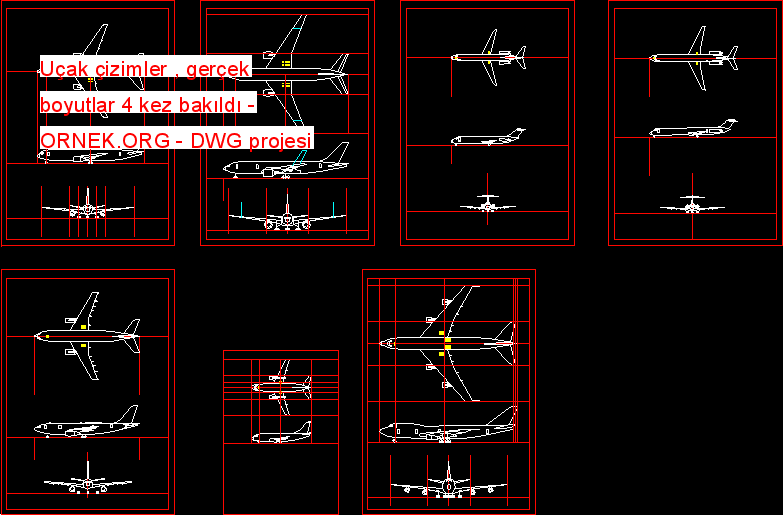 Uçak çizimler , gerçek boyutlar 4 kez bakıldı - ORNEK.ORG - DWG projesi